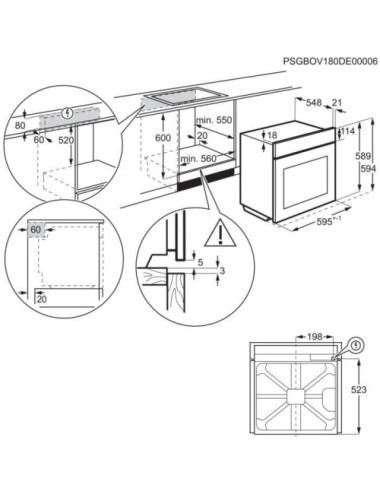 PSGBOV180DE00006

80
60
520

600
min. 550
20
min. 560

548
21
18
114
589
594
595$^{+-1}$

60
20

5
3

198
523