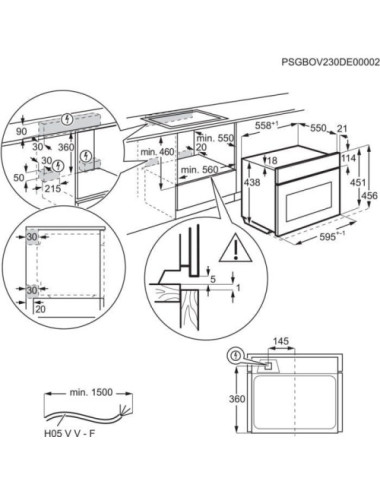 PSGBOV230DE00002

90
30
360
30
50
215

min. 460
min. 550
20
min. 560

$558^{+1}$
550
21
18
114
438
451
456
$595^{+-1}$

30
30
20

5
1

145
360

min. 1500
H05 V V - F