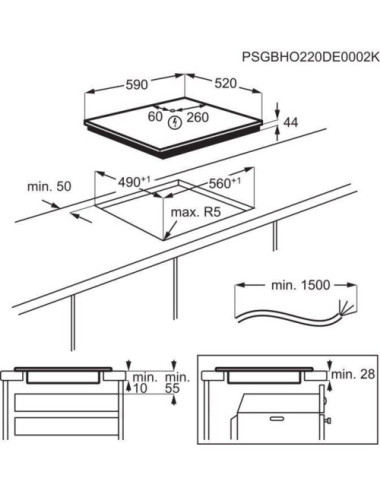 PSGBHO220DE0002K

590

520

60

260

44

min. 50

$490^{+1}$

$560^{+1}$

max. R5

min. 1500

min. 10

min. 55

min. 28