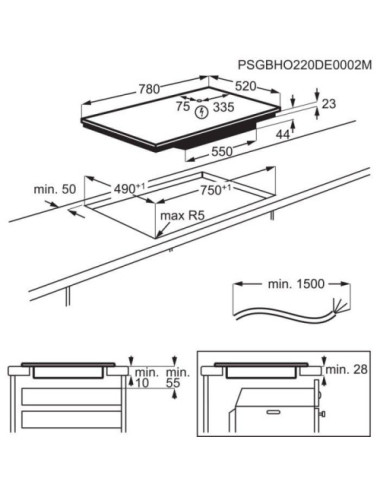 PSGBHO220DE0002M

780
520
75
335
23
44
550

min. 50
$490^{+1}$
$750^{+1}$
max R5

min. 1500

min. 10
min. 55

min. 28