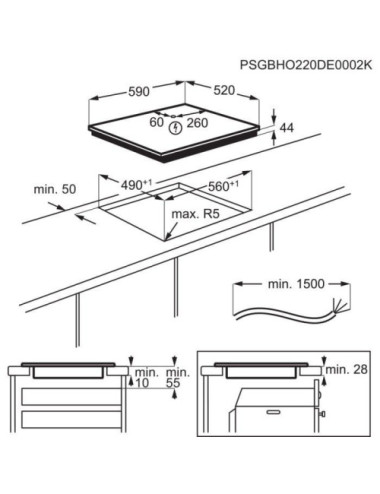 PSGBHO220DE0002K

590
520
60
260
44

min. 50
$490^{+1}$
$560^{+1}$
max. R5

min. 1500

min.
10
min.
55

min. 28